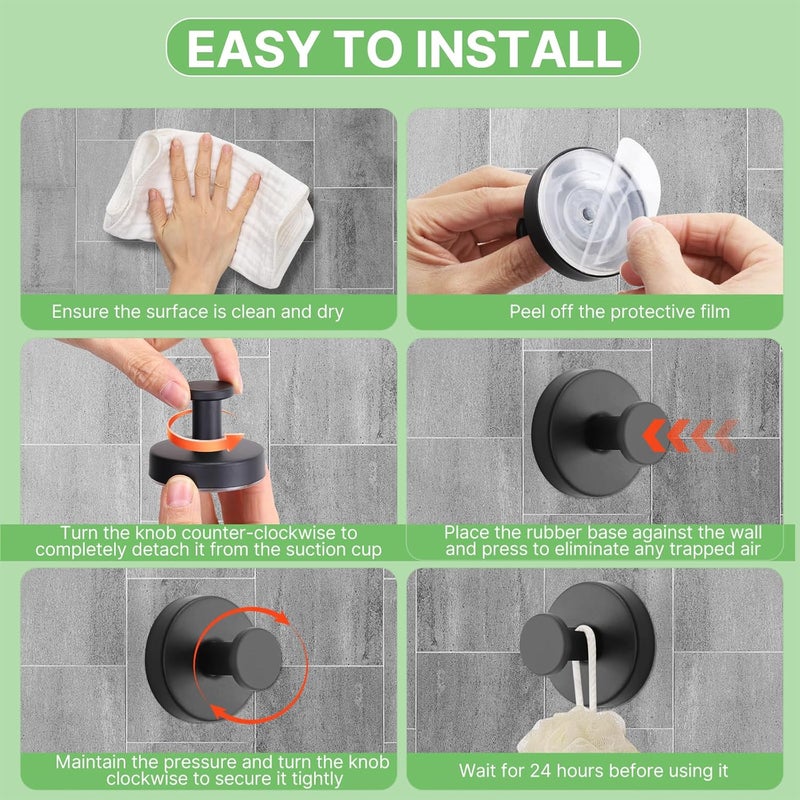 EASY TO INSTALL

Ensure the surface is clean and dry

Peel off the protective film

Turn the knob counter-clockwise to completely detach it from the suction cup

Place the rubber base against the wall and press to eliminate any trapped air

Maintain the pressure and turn the knob clockwise to secure it tightly

Wait for 24 hours before using it